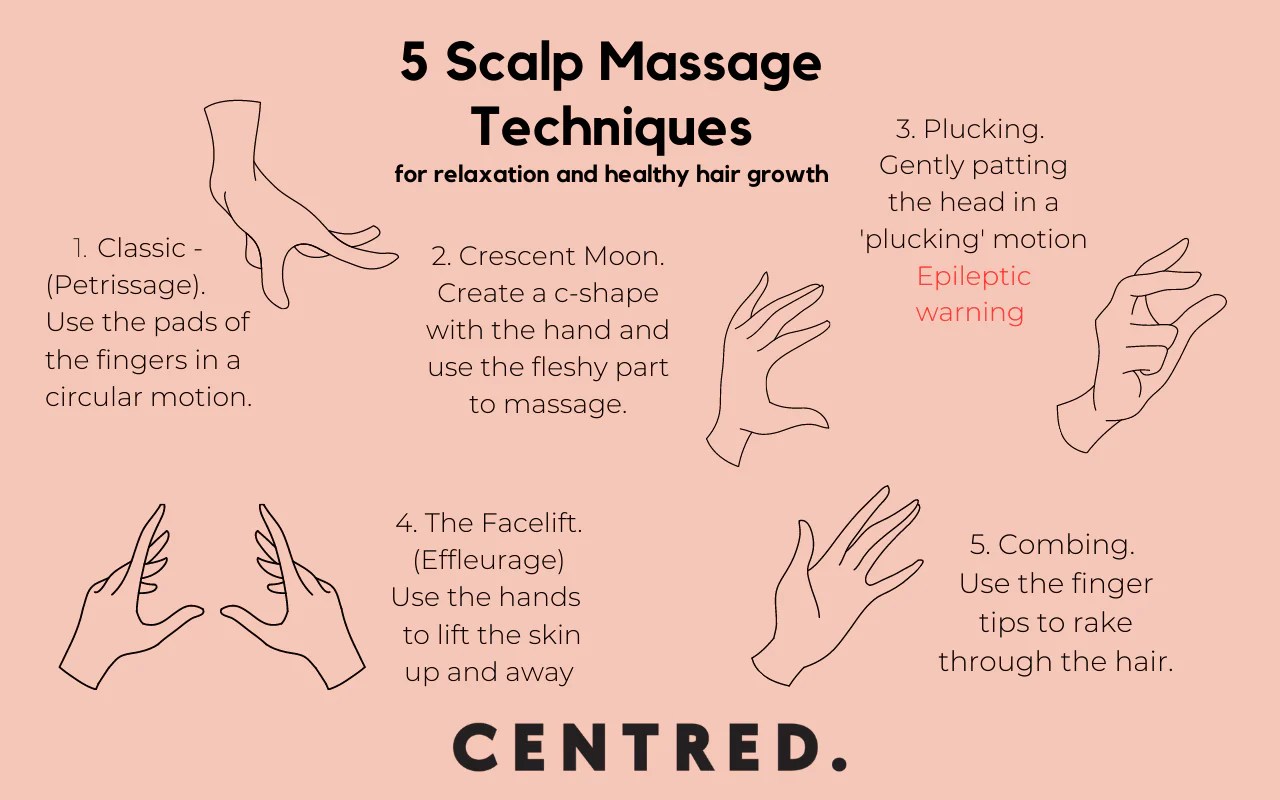 5 Scalp Massage Techniques

for relaxation and healthy hair growth

1. Classic - (Petrissage). Use the pads of the fingers in a circular motion.

2. Crescent Moon. Create a c-shape with the hand and use the fleshy part to massage.

3. Plucking. Gently patting the head in a 'plucking' motion Epileptic warning

4. The Facelift. (Effleurage) Use the hands to lift the skin up and away

5. Combing. Use the finger tips to rake through the hair.

CENTRED.